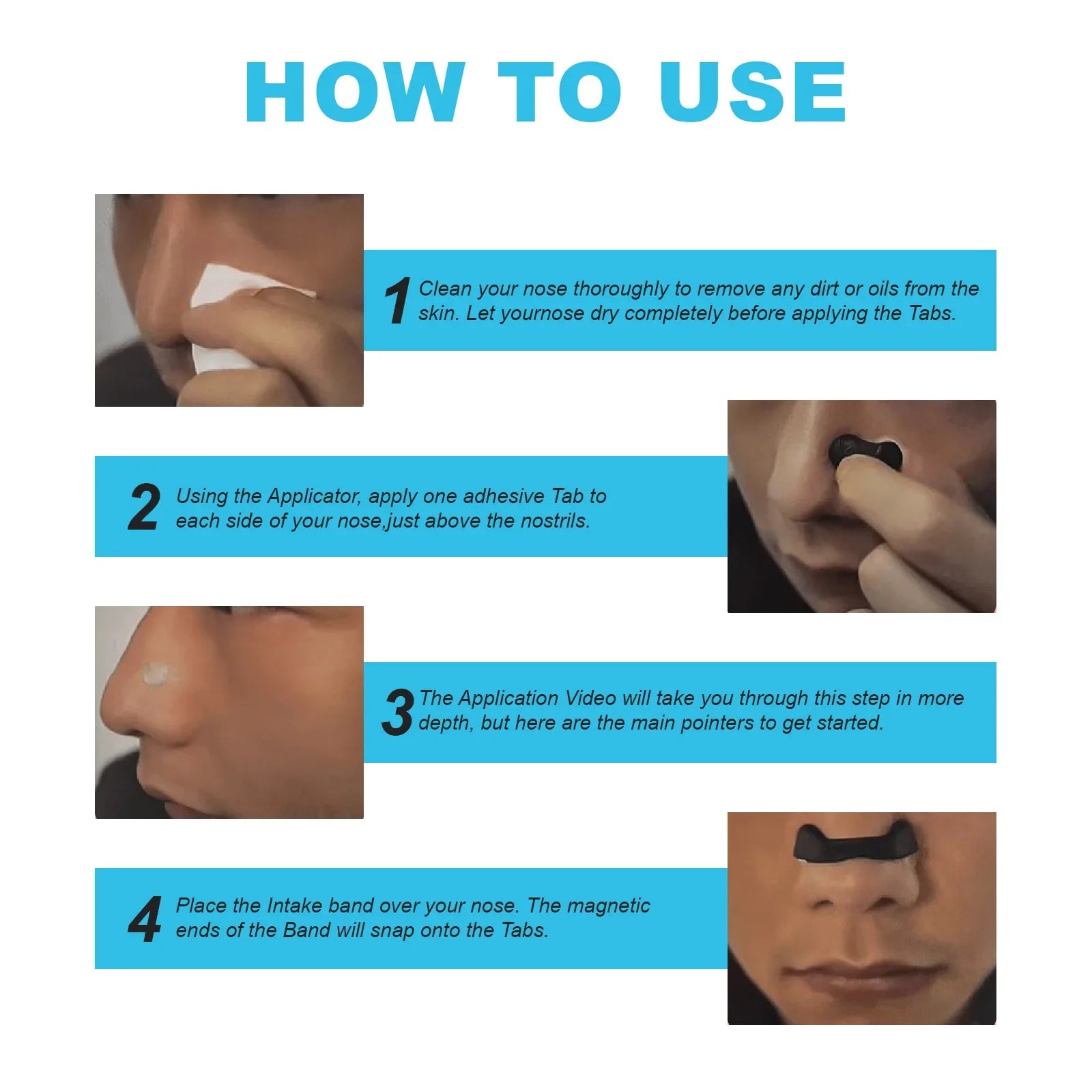 HOW TO USE

1 Clean your nose thoroughly to remove any dirt or oils from the skin. Let yournose dry completely before applying the Tabs.

2 Using the Applicator, apply one adhesive Tab to each side of your nose,just above the nostrils.

3 The Application Video will take you through this step in more depth, but here are the main pointers to get started.

4 Place the Intake band over your nose. The magnetic ends of the Band will snap onto the Tabs.